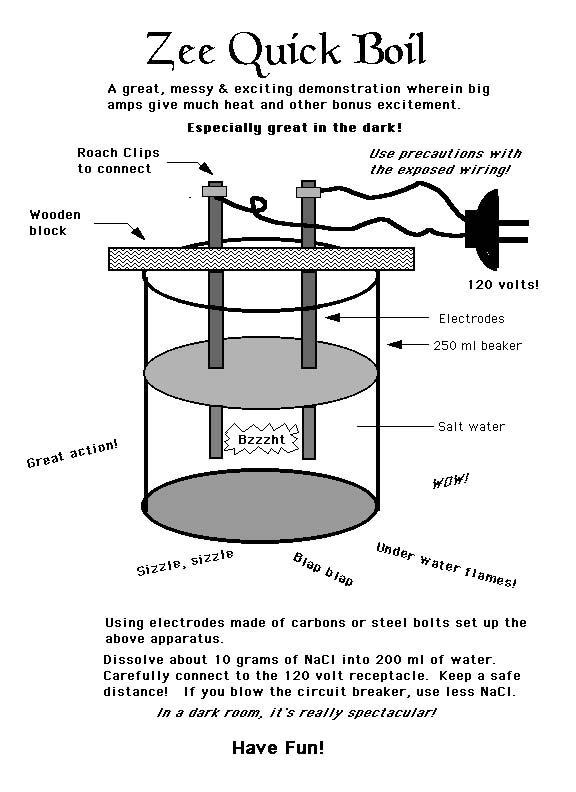 Zee Quick Boil

A great, messy & exciting demonstration wherein big amps give much heat and other bonus excitement.

Especially great in the dark!

Roach Clips to connect

Use precautions with the exposed wiring!

Wooden block

120 volts!

Electrodes

250 ml beaker

Salt water

Bzzzht

Great action!

WOW!

Sizzle, sizzle

Blap blap

Under water flames!

Using electrodes made of carbons or steel bolts set up the above apparatus.

Dissolve about 10 grams of NaCl into 200 ml of water. Carefully connect to the 120 volt receptacle. Keep a safe distance! If you blow the circuit breaker, use less NaCl.

In a dark room, it's really spectacular!

Have Fun!